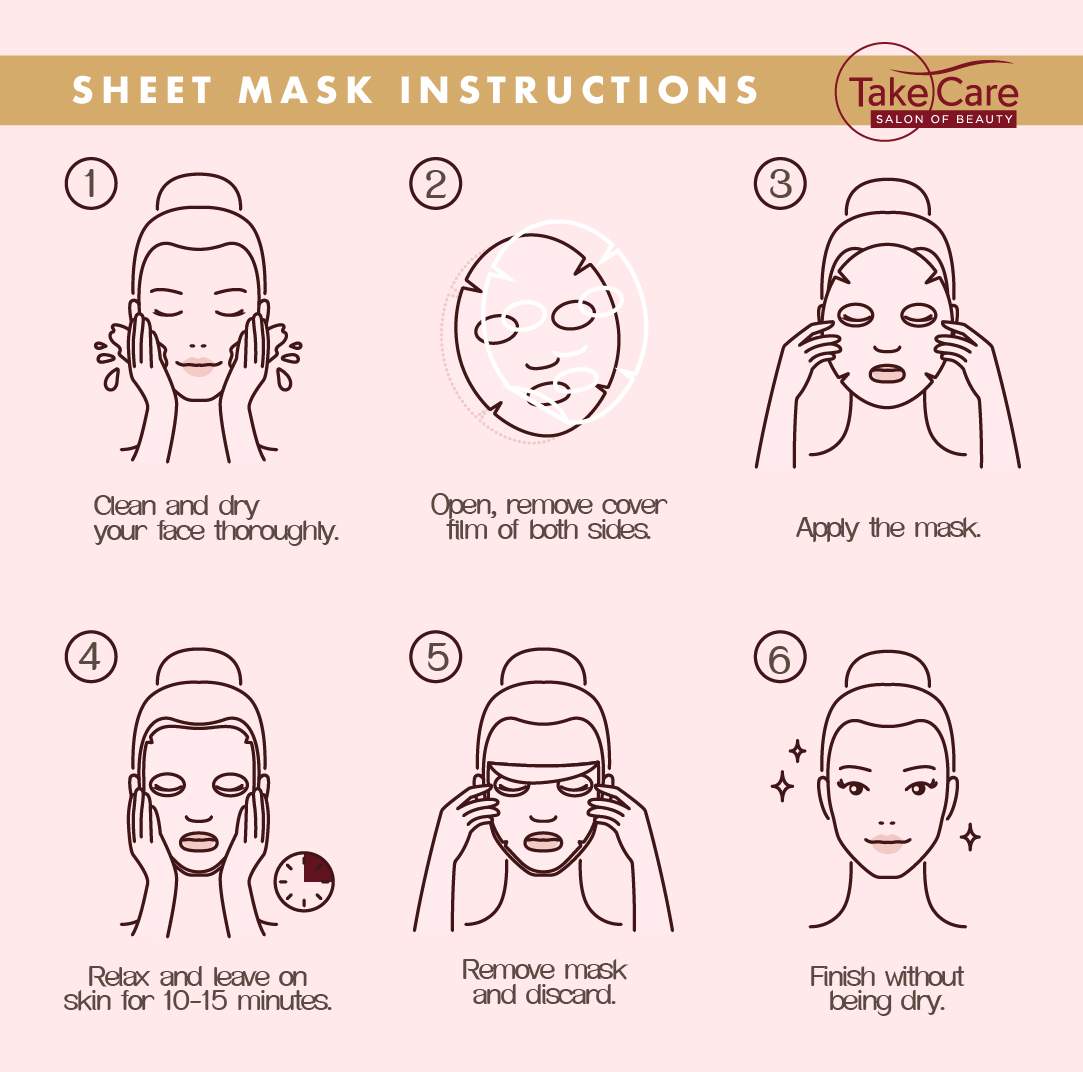 SHEET MASK INSTRUCTIONS

Take Care
SALON OF BEAUTY

1
Clean and dry your face thoroughly.

2
Open, remove cover film of both sides.

3
Apply the mask.

4
Relax and leave on skin for 10-15 minutes.

5
Remove mask and discard.

6
Finish without being dry.